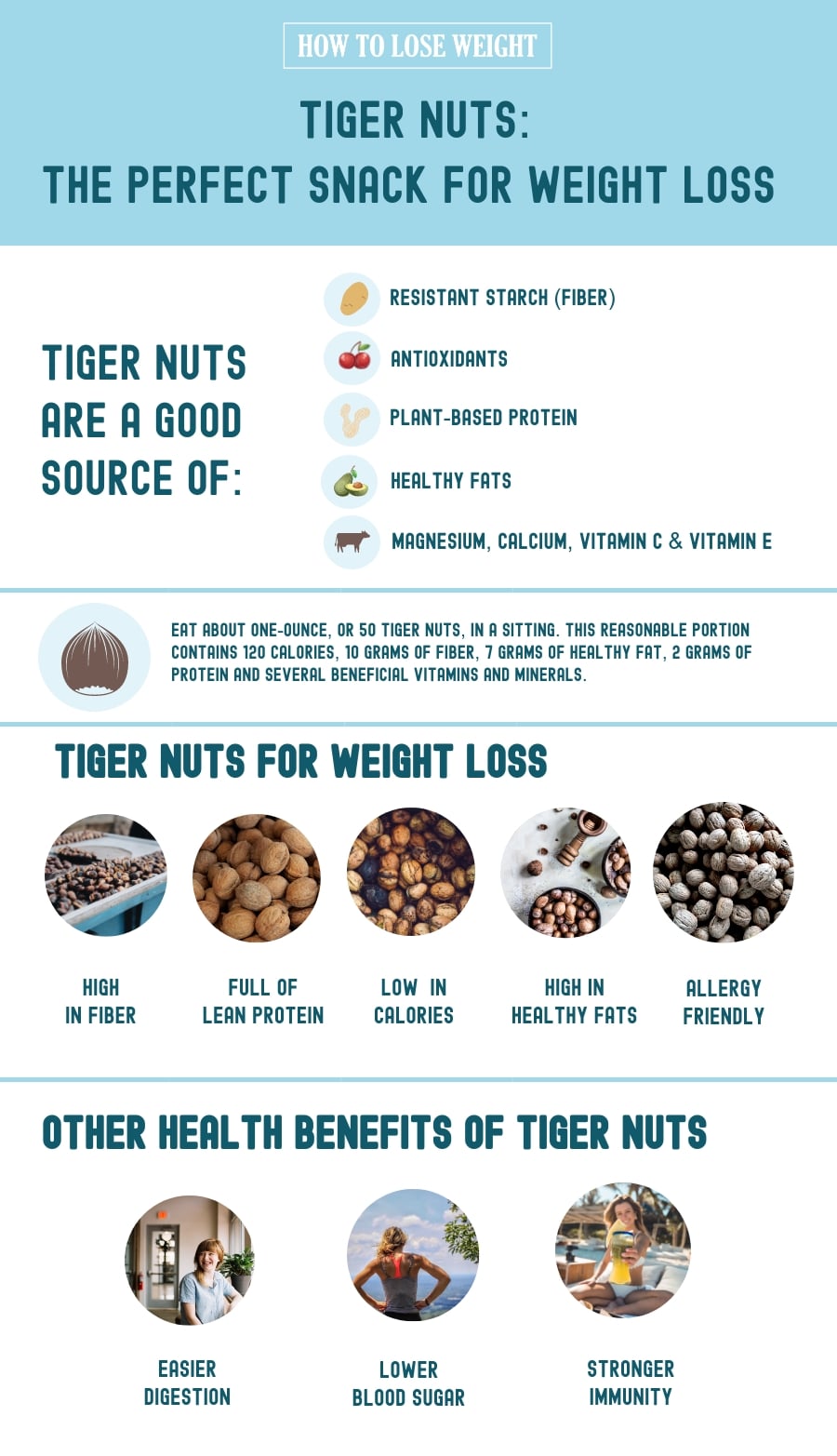 HOW TO LOSE WEIGHT

TIGER NUTS:
THE PERFECT SNACK FOR WEIGHT LOSS

TIGER NUTS ARE A GOOD SOURCE OF:

RESISTANT STARCH (FIBER)

ANTIOXIDANTS

PLANT-BASED PROTEIN

HEALTHY FATS

MAGNESIUM, CALCIUM, VITAMIN C & VITAMIN E

EAT ABOUT ONE-OUNCE, OR 50 TIGER NUTS, IN A SITTING. THIS REASONABLE PORTION CONTAINS 120 CALORIES, 10 GRAMS OF FIBER, 7 GRAMS OF HEALTHY FAT, 2 GRAMS OF PROTEIN AND SEVERAL BENEFICIAL VITAMINS AND MINERALS.

TIGER NUTS FOR WEIGHT LOSS

HIGH IN FIBER

FULL OF LEAN PROTEIN

LOW IN CALORIES

HIGH IN HEALTHY FATS

ALLERGY FRIENDLY

OTHER HEALTH BENEFITS OF TIGER NUTS

EASIER DIGESTION

LOWER BLOOD SUGAR

STRONGER IMMUNITY