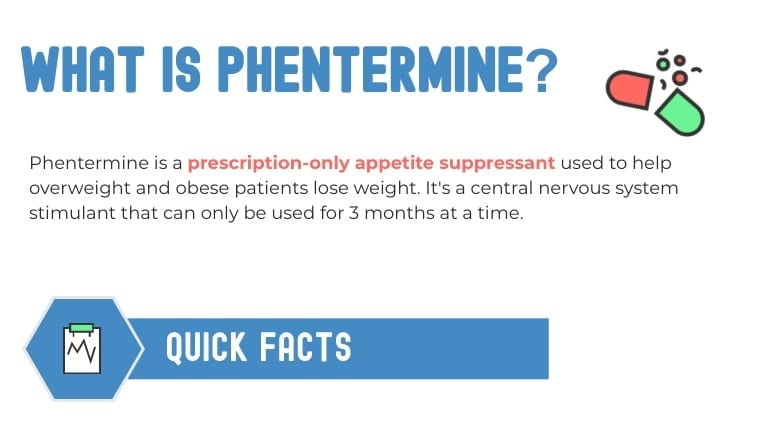 WHAT IS PHENTERMINE?

Phentermine is a prescription-only appetite suppressant used to help overweight and obese patients lose weight. It's a central nervous system stimulant that can only be used for 3 months at a time.

QUICK FACTS