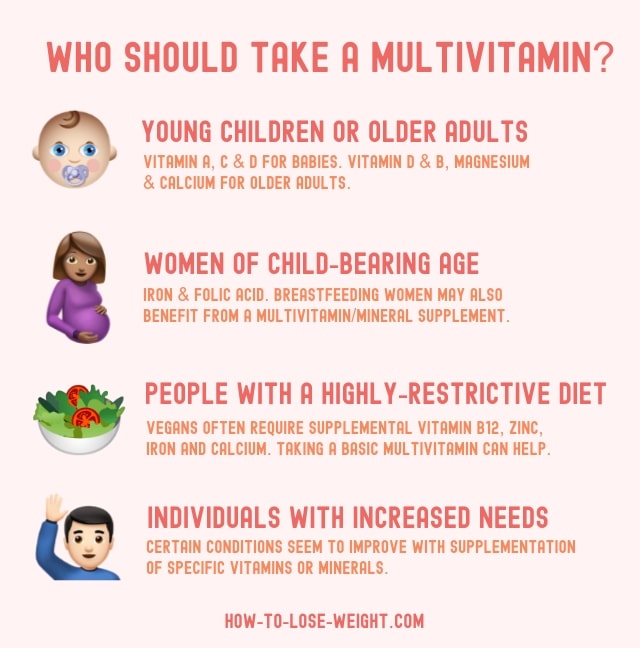 WHO SHOULD TAKE A MULTIVITAMIN?

YOUNG CHILDREN OR OLDER ADULTS

VITAMIN A, C & D FOR BABIES. VITAMIN D & B, MAGNESIUM & CALCIUM FOR OLDER ADULTS.

WOMEN OF CHILD-BEARING AGE

IRON & FOLIC ACID. BREASTFEEDING WOMEN MAY ALSO BENEFIT FROM A MULTIVITAMIN/MINERAL SUPPLEMENT.

PEOPLE WITH A HIGHLY-RESTRICTIVE DIET

VEGANS OFTEN REQUIRE SUPPLEMENTAL VITAMIN B12, ZINC, IRON AND CALCIUM. TAKING A BASIC MULTIVITAMIN CAN HELP.

INDIVIDUALS WITH INCREASED NEEDS

CERTAIN CONDITIONS SEEM TO IMPROVE WITH SUPPLEMENTATION OF SPECIFIC VITAMINS OR MINERALS.

HOW-TO-LOSE-WEIGHT.COM